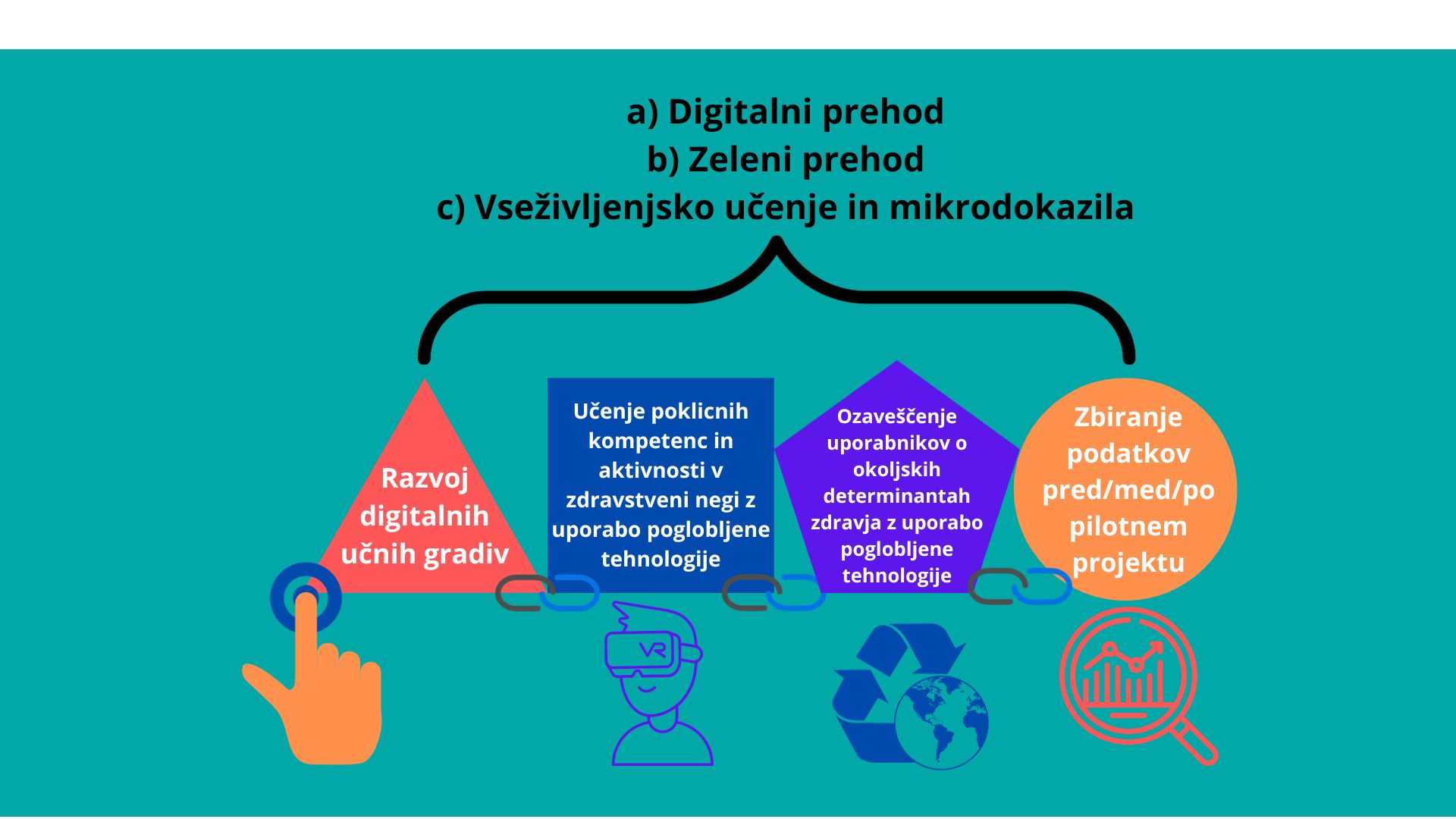 a) Digitalni prehod
b) Zeleni prehod
c) Vseživljenjsko učenje in mikrodokazila

Razvoj digitalnih učnih gradiv

Učenje poklicnih kompetenc in aktivnosti v zdravstveni negi z uporabo poglobljene tehnologije

Ozaveščenje uporabnikov o okoljskih determinantah zdravja z uporabo poglobljene tehnologije

Zbiranje podatkov pred/med/po pilotnem projektu

VR